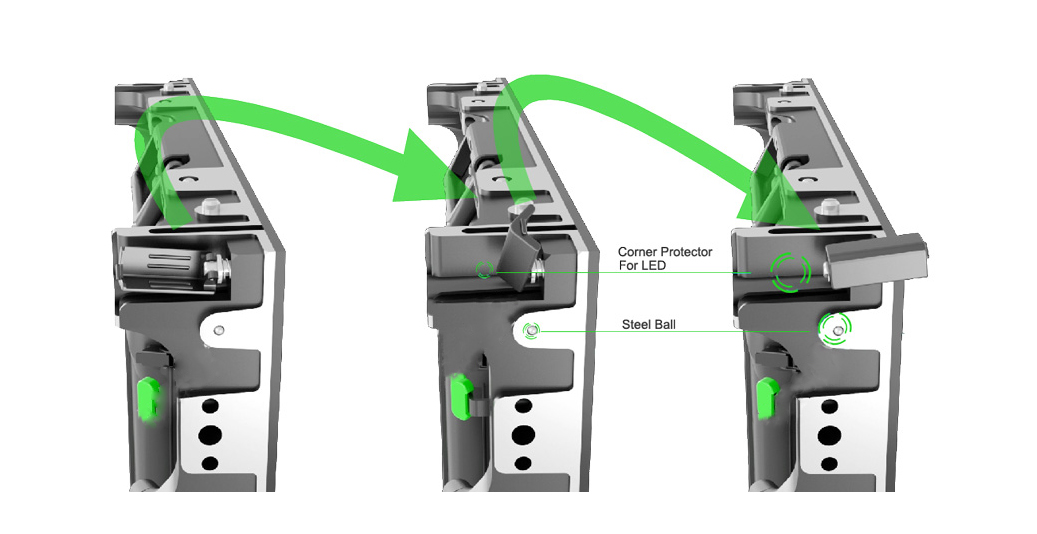 Corner Protector
For LED

Steel Ball